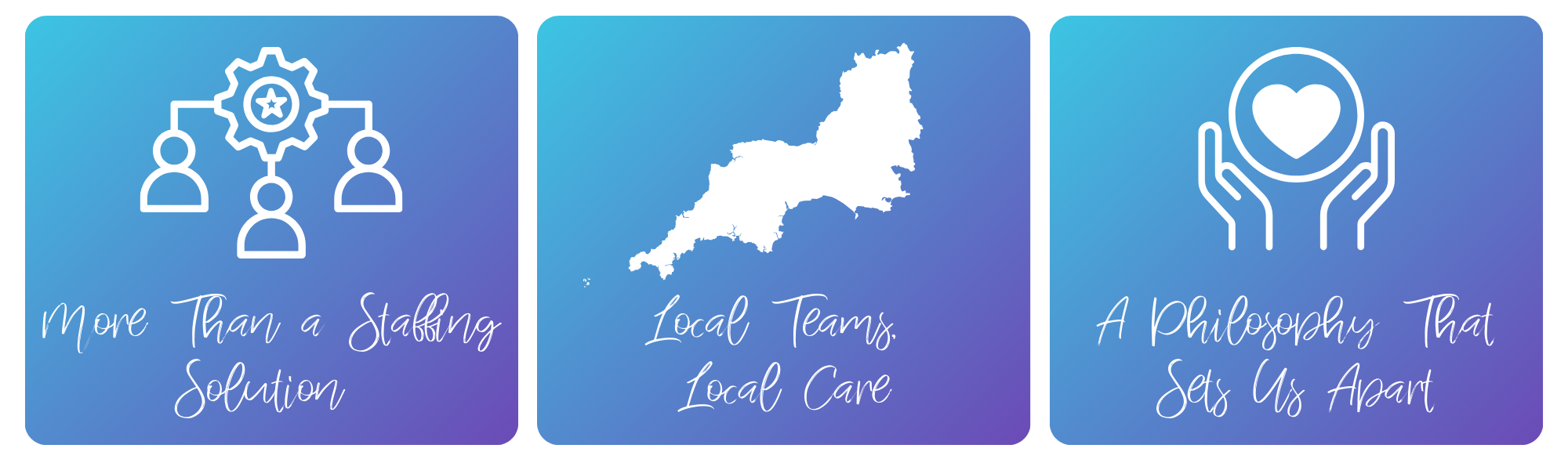 More Than a Staffing Solution

Local Teams, Local Care

A Philosophy That Sets Us Apart